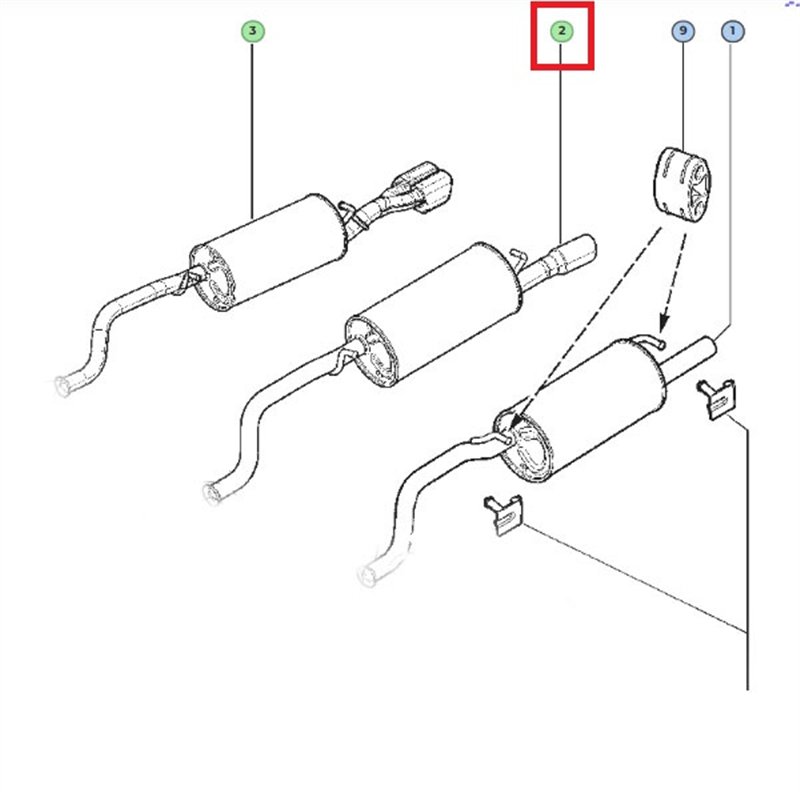 3
2
9
1