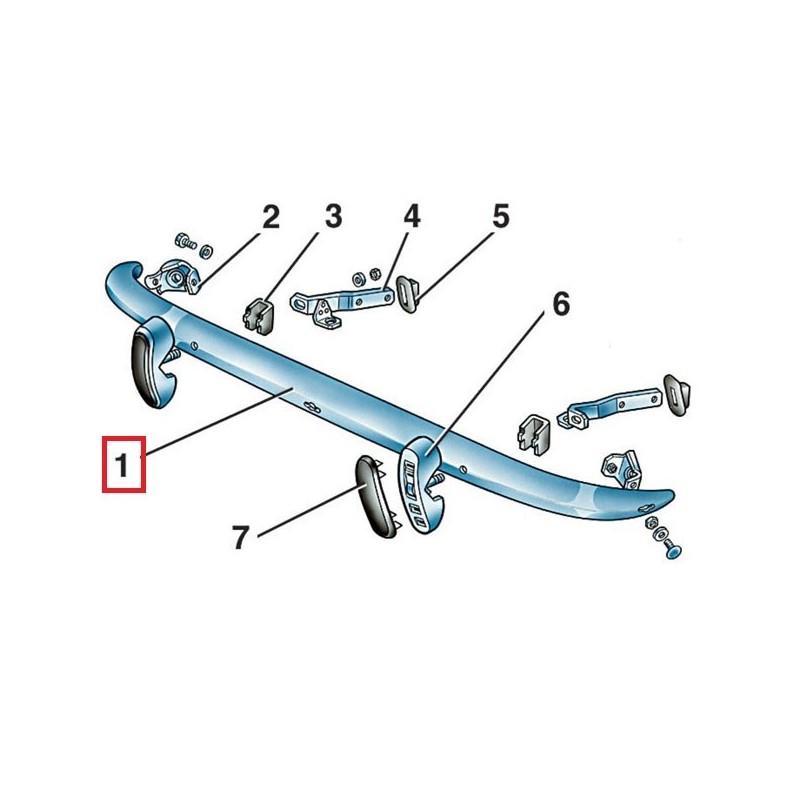 2
3
4
5
6
1
7