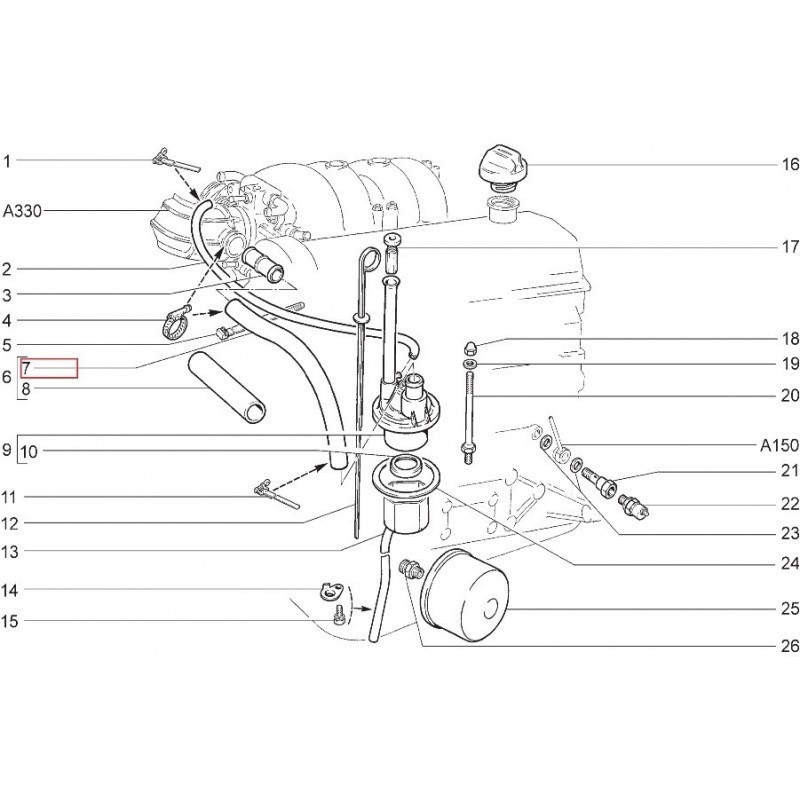 1
A330
2
3
4
5
6
7
8
9
10
11
12
13
14
15
16
17
18
19
20
A150
21
22
23
24
25
26